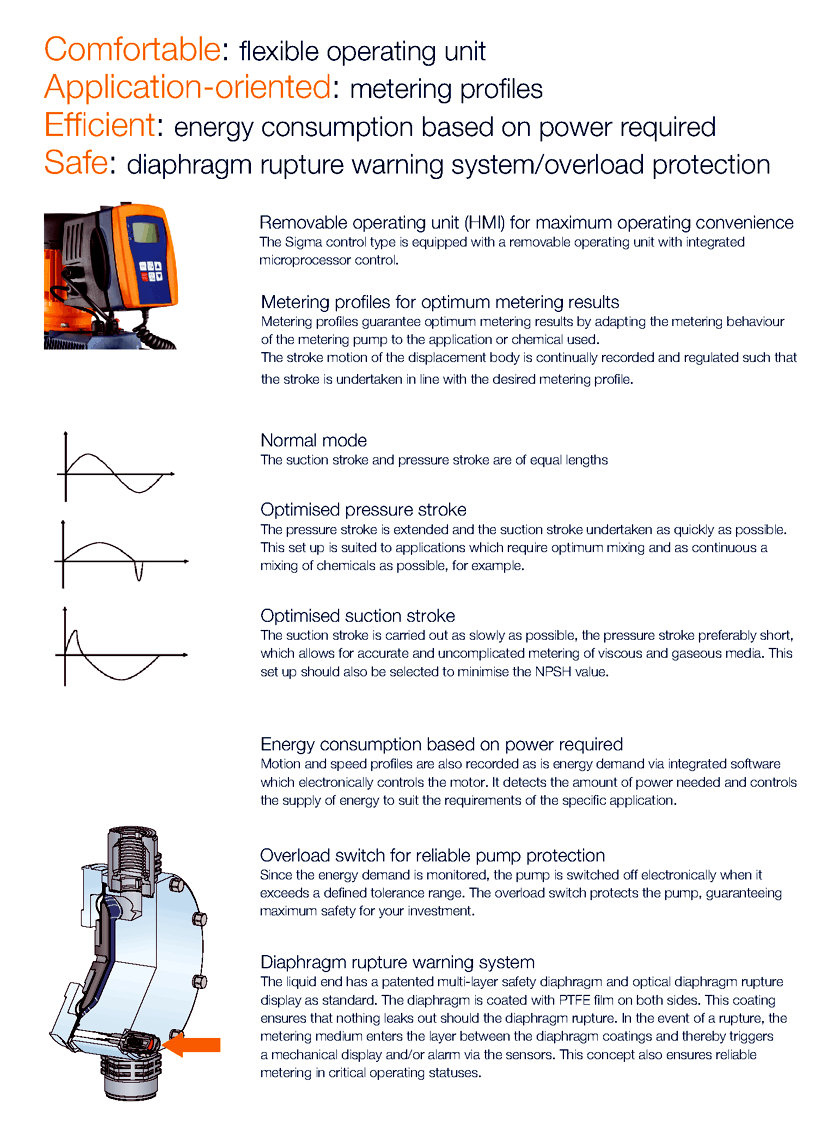 Comfortable: flexible operating unit
Application-oriented: metering profiles
Efficient: energy consumption based on power required
Safe: diaphragm rupture warning system/overload protection

Removable operating unit (HMI) for maximum operating convenience
The Sigma control type is equipped with a removable operating unit with integrated microprocessor control.

Metering profiles for optimum metering results
Metering profiles guarantee optimum metering results by adapting the metering behaviour of the metering pump to the application or chemical used.
The stroke motion of the displacement body is continually recorded and regulated such that the stroke is undertaken in line with the desired metering profile.

Normal mode
The suction stroke and pressure stroke are of equal lengths

Optimised pressure stroke
The pressure stroke is extended and the suction stroke undertaken as quickly as possible. This set up is suited to applications which require optimum mixing and as continuous a mixing of chemicals as possible, for example.

Optimised suction stroke
The suction stroke is carried out as slowly as possible, the pressure stroke preferably short, which allows for accurate and uncomplicated metering of viscous and gaseous media. This set up should also be selected to minimise the NPSH value.

Energy consumption based on power required
Motion and speed profiles are also recorded as is energy demand via integrated software which electronically controls the motor. It detects the amount of power needed and controls the supply of energy to suit the requirements of the specific application.

Overload switch for reliable pump protection
Since the energy demand is monitored, the pump is switched off electronically when it exceeds a defined tolerance range. The overload switch protects the pump, guaranteeing maximum safety for your investment.

Diaphragm rupture warning system
The liquid end has a patented multi-layer safety diaphragm and optical diaphragm rupture display as standard. The diaphragm is coated with PTFE film on both sides. This coating ensures that nothing leaks out should the diaphragm rupture. In the event of a rupture, the metering medium enters the layer between the diaphragm coatings and thereby triggers a mechanical display and/or alarm via the sensors. This concept also ensures reliable metering in critical operating statuses.